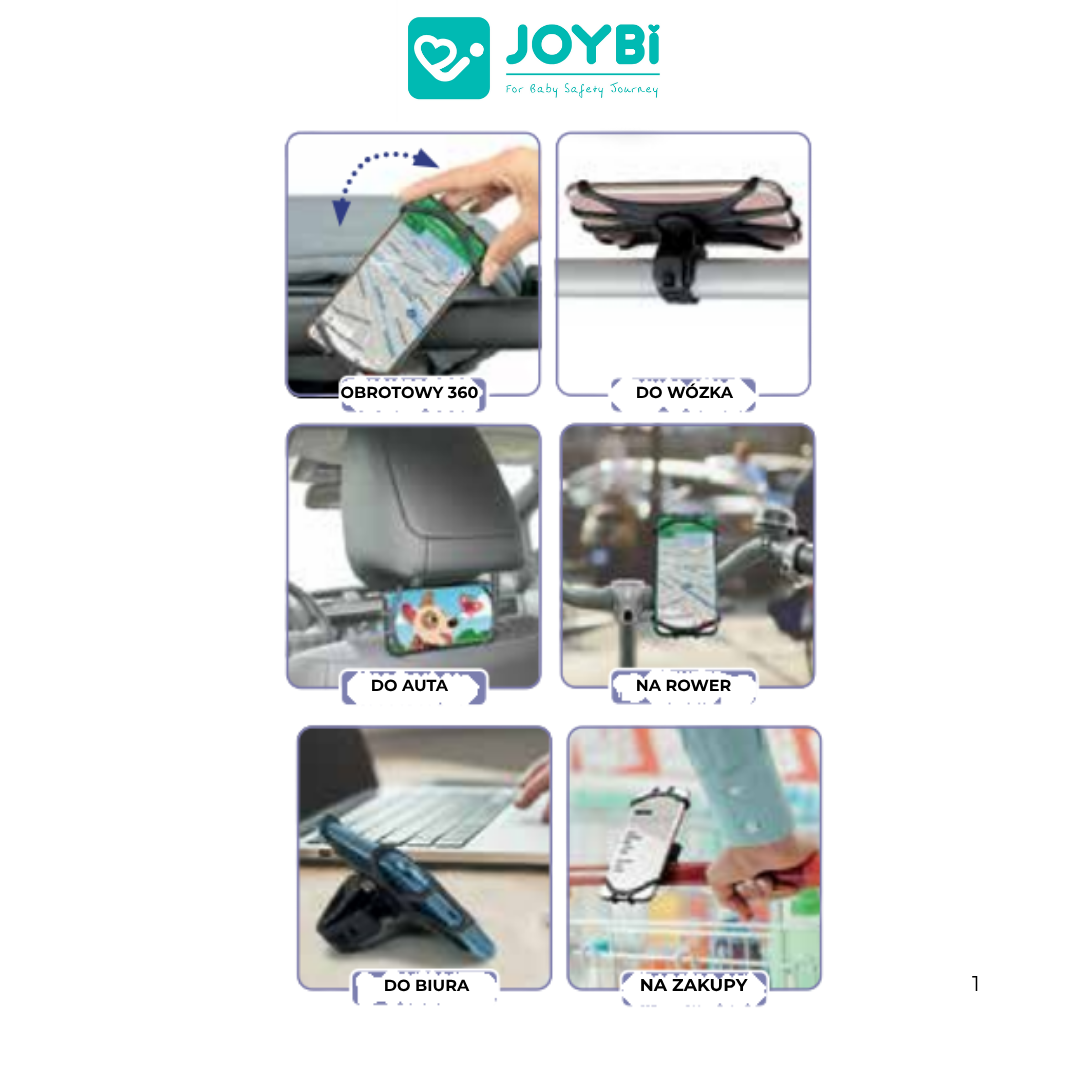 JOYBi
For Baby Safety Journey

OBROTOWY 360

DO WÓZKA

DO AUTA

NA ROWER

DO BIURA

NA ZAKUPY

1